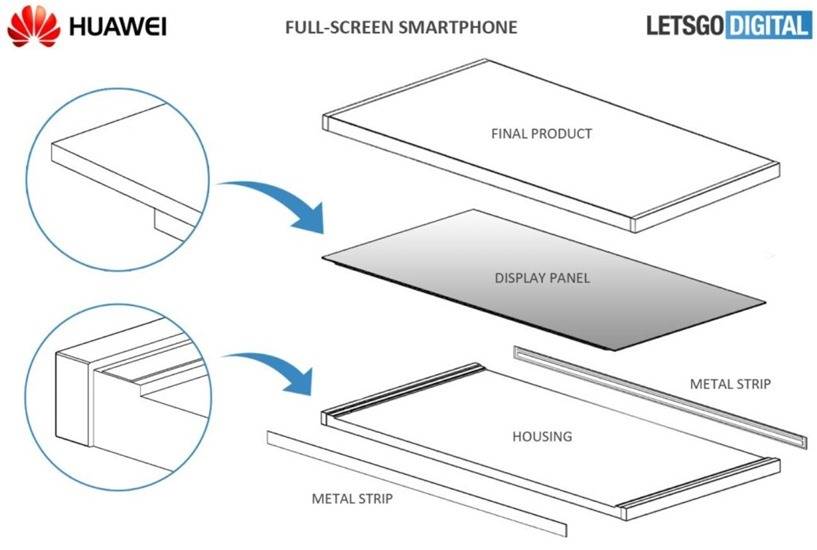 HUAWEI

FULL-SCREEN SMARTPHONE

LETSGO DIGITAL

FINAL PRODUCT

DISPLAY PANEL

METAL STRIP

HOUSING

METAL STRIP